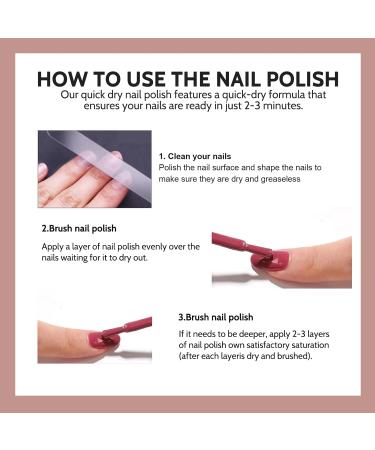 HOW TO USE THE NAIL POLISH

Our quick dry nail polish features a quick-dry formula that ensures your nails are ready in just 2-3 minutes.

1. Clean your nails
Polish the nail surface and shape the nails to make sure they are dry and greaseless

2.Brush nail polish

Apply a layer of nail polish evenly over the nails waiting for it to dry out.

3.Brush nail polish

If it needs to be deeper, apply 2-3 layers of nail polish own satisfactory saturation (after each layeris dry and brushed).