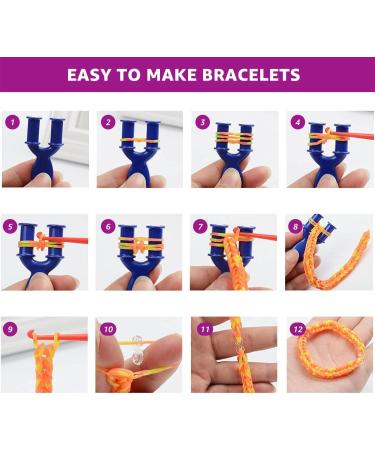 EASY TO MAKE BRACELETS

1

2

3

4

5

6

7

8

9

10

11

12