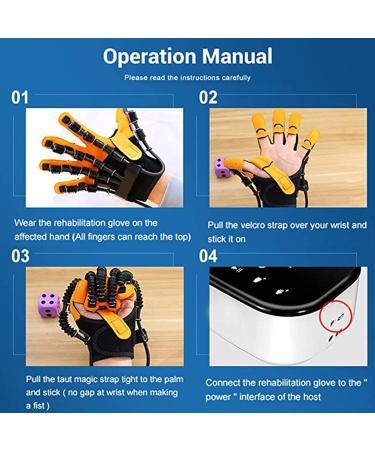 Operation Manual

Please read the instructions carefully

01

Wear the rehabilitation glove on the affected hand (All fingers can reach the top)

02

Pull the velcro strap over your wrist and stick it on

03

Pull the taut magic strap tight to the palm and stick ( no gap at wrist when making a fist )

04

Connect the rehabilitation glove to the " power " interface of the host