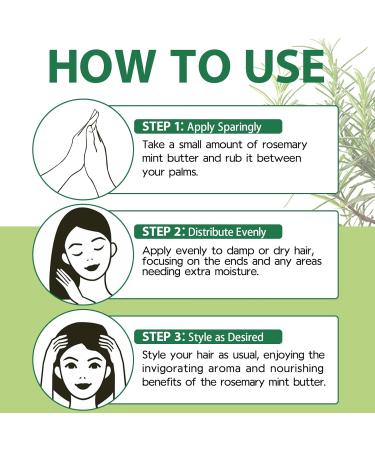 HOW TO USE

STEP 1: Apply Sparingly

Take a small amount of rosemary mint butter and rub it between your palms.

STEP 2: Distribute Evenly

Apply evenly to damp or dry hair, focusing on the ends and any areas needing extra moisture.

STEP 3: Style as Desired

Style your hair as usual, enjoying the invigorating aroma and nourishing benefits of the rosemary mint butter.