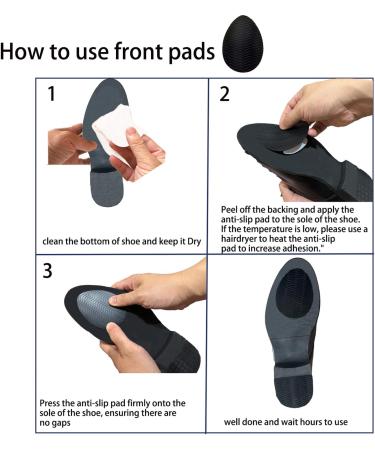 How to use front pads

1

clean the bottom of shoe and keep it Dry

2

Peel off the backing and apply the anti-slip pad to the sole of the shoe. If the temperature is low, please use a hairdryer to heat the anti-slip pad to increase adhesion."

3

Press the anti-slip pad firmly onto the sole of the shoe, ensuring there are no gaps

well done and wait hours to use