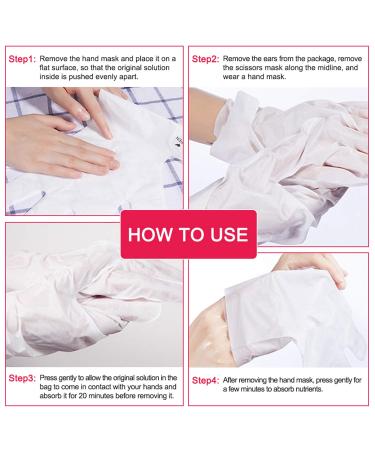 Step1: Remove the hand mask and place it on a flat surface, so that the original solution inside is pushed evenly apart.

Step2: Remove the ears from the package, remove the scissors mask along the midline, and wear a hand mask.

HOW TO USE

Step3: Press gently to allow the original solution in the bag to come in contact with your hands and absorb it for 20 minutes before removing it.

Step4: After removing the hand mask, press gently for a few minutes to absorb nutrients.