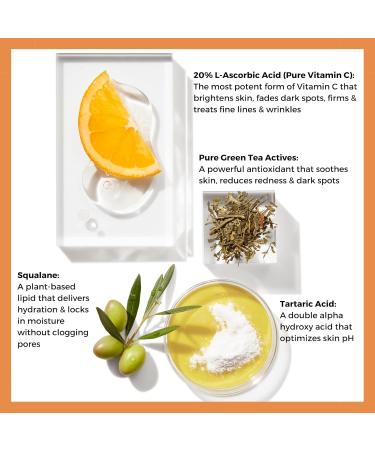 20% L-Ascorbic Acid (Pure Vitamin C): The most potent form of Vitamin C that brightens skin, fades dark spots, firms & treats fine lines & wrinkles

Pure Green Tea Actives: A powerful antioxidant that soothes skin, reduces redness & dark spots

Squalane: A plant-based lipid that delivers hydration & locks in moisture without clogging pores

Tartaric Acid: A double alpha hydroxy acid that optimizes skin pH