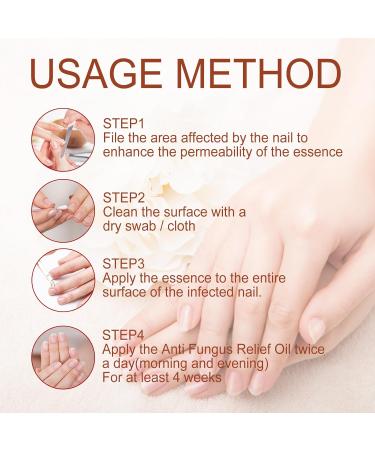 USAGE METHOD

STEP1
File the area affected by the nail to enhance the permeability of the essence

STEP2
Clean the surface with a dry swab / cloth

STEP3
Apply the essence to the entire surface of the infected nail.

STEP4
Apply the Anti Fungus Relief Oil twice a day(morning and evening)
For at least 4 weeks