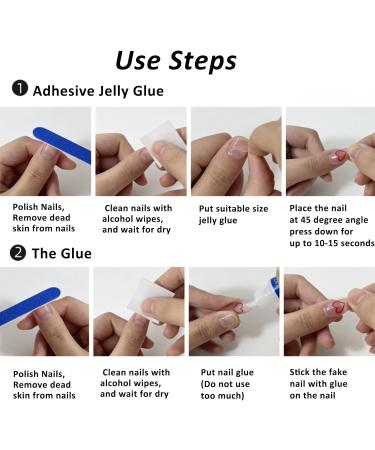 Use Steps

❶ Adhesive Jelly Glue

Polish Nails, Remove dead skin from nails

Clean nails with alcohol wipes, and wait for dry

Put suitable size jelly glue

Place the nail at 45 degree angle press down for up to 10-15 seconds

❷ The Glue

Polish Nails, Remove dead skin from nails

Clean nails with alcohol wipes, and wait for dry

Put nail glue (Do not use too much)

Stick the fake nail with glue on the nail