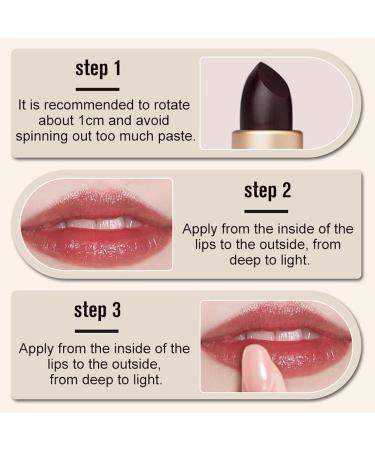 step 1

It is recommended to rotate about 1cm and avoid spinning out too much paste.

step 2

Apply from the inside of the lips to the outside, from deep to light.

step 3

Apply from the inside of the lips to the outside, from deep to light.