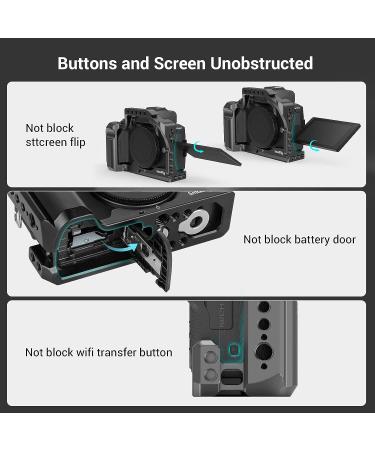 Buttons and Screen Unobstructed

Not block sttcreen flip

Not block battery door

Not block wifi transfer button