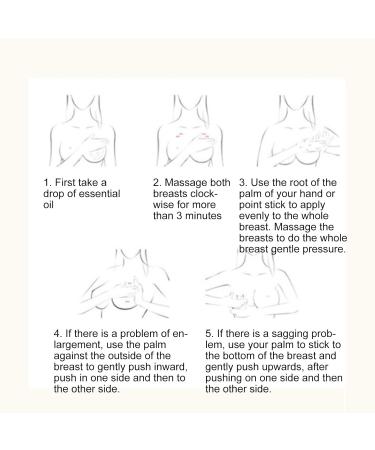 1. First take a drop of essential oil

2. Massage both breasts clockwise for more than 3 minutes

3. Use the root of the palm of your hand or point stick to apply evenly to the whole breast. Massage the breasts to do the whole breast gentle pressure.

4. If there is a problem of enlargement, use the palm against the outside of the breast to gently push inward, push in one side and then to the other side.

5. If there is a sagging problem, use your palm to stick to the bottom of the breast and gently push upwards, after pushing on one side and then the other side.