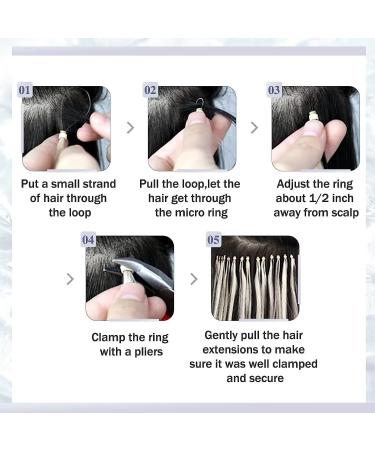 01
Put a small strand of hair through the loop

02
Pull the loop,let the hair get through the micro ring

03
Adjust the ring about 1/2 inch away from scalp

04
Clamp the ring with a pliers

05
Gently pull the hair extensions to make sure it was well clamped and secure