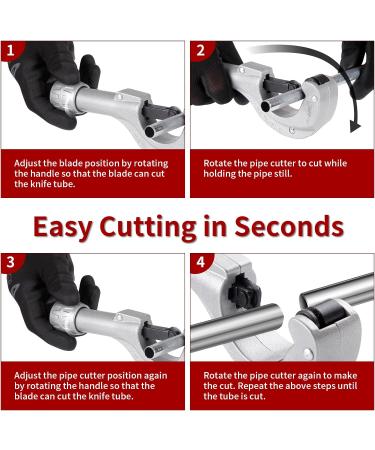 1

Adjust the blade position by rotating the handle so that the blade can cut the knife tube.

2

Rotate the pipe cutter to cut while holding the pipe still.

Easy Cutting in Seconds

3

Adjust the pipe cutter position again by rotating the handle so that the blade can cut the knife tube.

4

Rotate the pipe cutter again to make the cut. Repeat the above steps until the tube is cut.