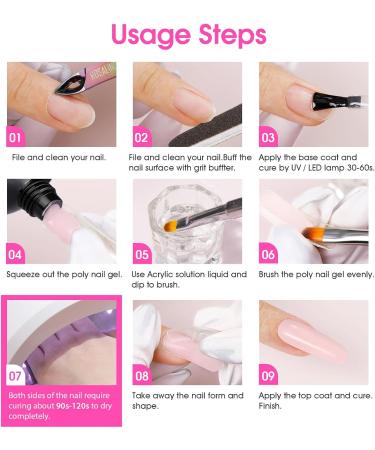 Usage Steps

01
File and clean your nail.

02
File and clean your nail.Buff the nail surface with grit buffter.

03
Apply the base coat and cure by UV / LED lamp 30-60s.

04
Squeeze out the poly nail gel.

05
Use Acrylic solution liquid and dip to brush.

06
Brush the poly nail gel evenly.

07
Both sides of the nail require curing about 90s-120s to dry completely.

08
Take away the nail form and shape.

09
Apply the top coat and cure. Finish.