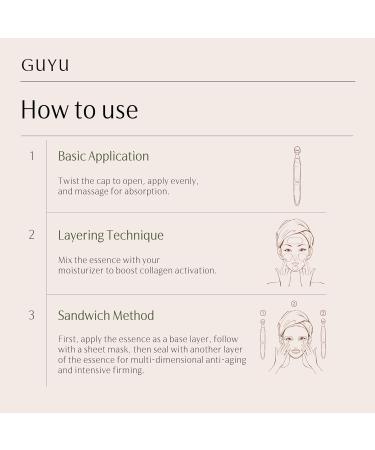 GUYU

How to use

1

Basic Application

Twist the cap to open, apply evenly, and massage for absorption.

2

Layering Technique

Mix the essence with your moisturizer to boost collagen activation.

3

Sandwich Method

First, apply the essence as a base layer, follow with a sheet mask, then seal with another layer of the essence for multi-dimensional anti-aging and intensive firming.

①

②

③