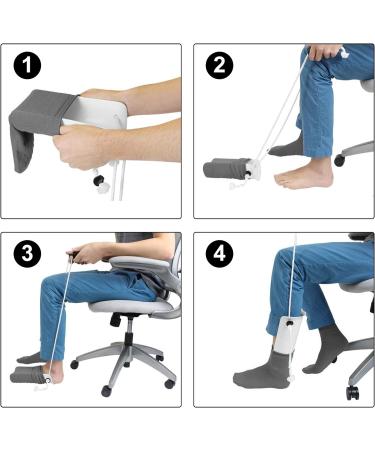 1

2

3

4