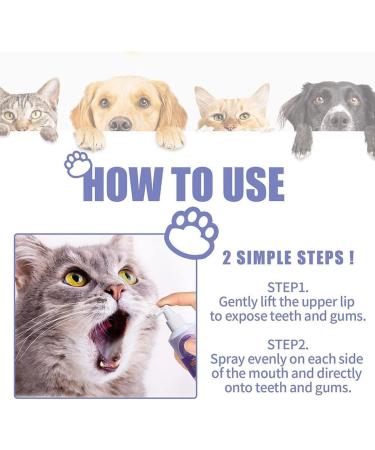 HOW TO USE

2 SIMPLE STEPS !

STEP1.
Gently lift the upper lip to expose teeth and gums.

STEP2.
Spray evenly on each side of the mouth and directly onto teeth and gums.