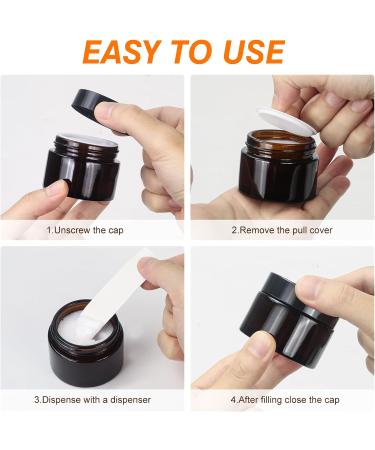 EASY TO USE

1.Unscrew the cap

2.Remove the pull cover

3.Dispense with a dispenser

4.After filling close the cap