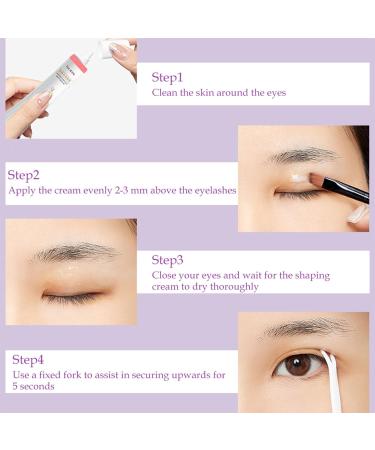 Step1
Clean the skin around the eyes

Step2
Apply the cream evenly 2-3 mm above the eyelashes

Step3
Close your eyes and wait for the shaping cream to dry thoroughly

Step4
Use a fixed fork to assist in securing upwards for 5 seconds