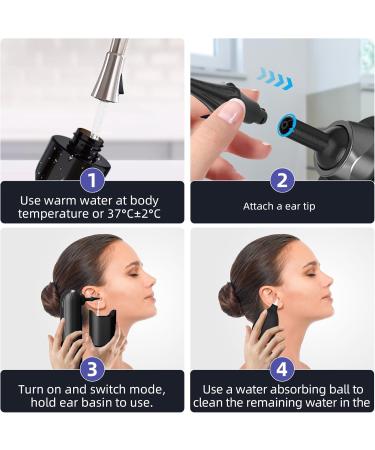 1

Use warm water at body temperature or 37°C±2°C

2

Attach a ear tip

3

Turn on and switch mode, hold ear basin to use.

4

Use a water absorbing ball to clean the remaining water in the