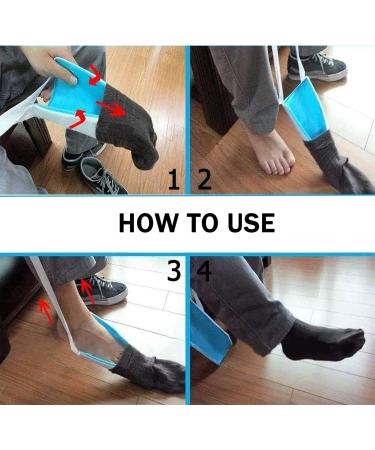 1 2

HOW TO USE

3 4