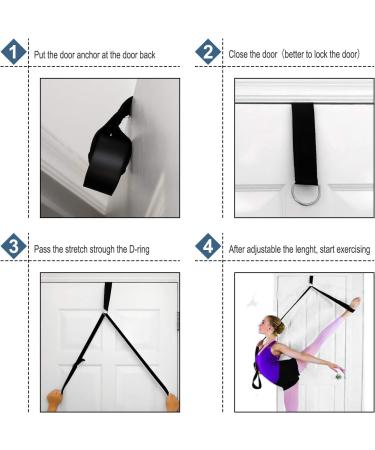 1 Put the door anchor at the door back

2 Close the door（better to lock the door）

3 Pass the stretch strough the D-ring

4 After adjustable the lenght, start exercising