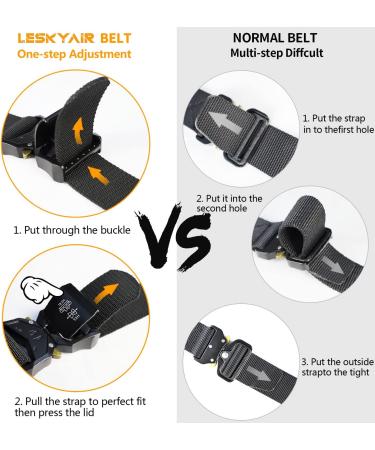 LESKYAIR BELT
One-step Adjustment

1. Put through the buckle

2. Pull the strap to perfect fit then press the lid

VS

NORMAL BELT
Multi-step Diffcult

1. Put the strap in to thefirst hole

2. Put it into the second hole

3. Put the outside strapto the tight