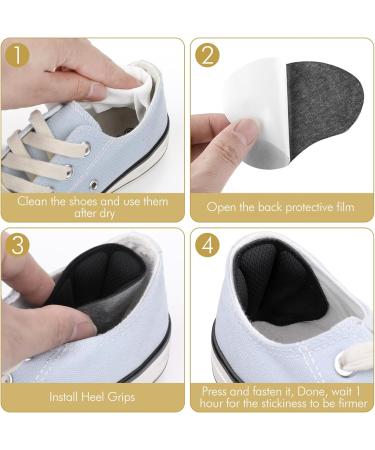 1

Clean the shoes and use them after dry

2

Open the back protective film

3

Install Heel Grips

4

Press and fasten it, Done, wait 1 hour for the stickiness to be firmer