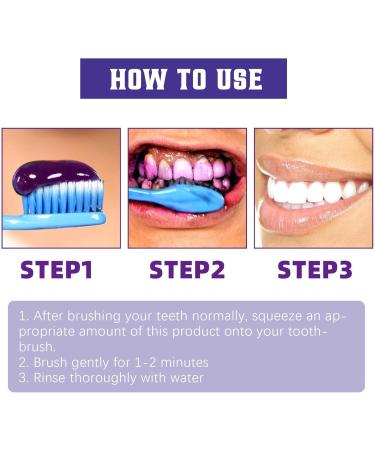 HOW TO USE

STEP1

STEP2

STEP3

1. After brushing your teeth normally, squeeze an appropriate amount of this product onto your toothbrush.
2. Brush gently for 1-2 minutes
3. Rinse thoroughly with water