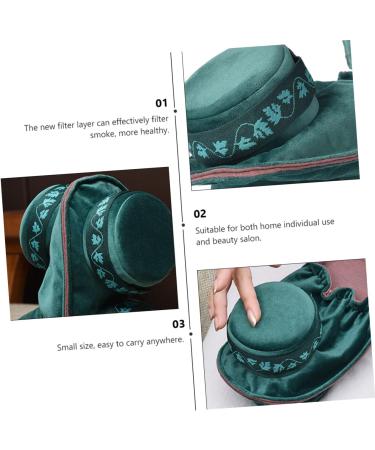 01
The new filter layer can effectively filter smoke, more healthy.

02
Suitable for both home individual use and beauty salon.

03
Small size, easy to carry anywhere.