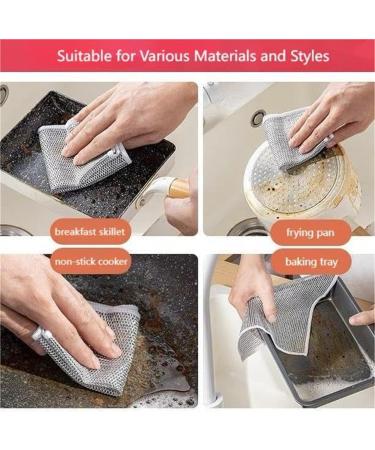 Suitable for Various Materials and Styles

breakfast skillet

frying pan

non-stick cooker

baking tray