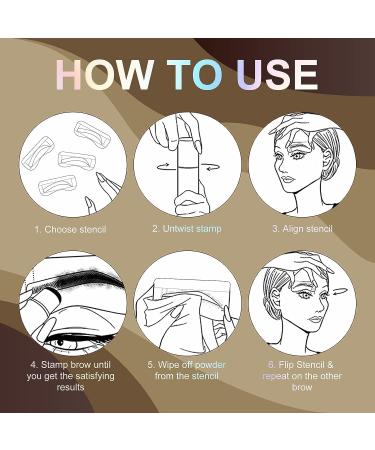 HOW TO USE

1. Choose stencil

2. Untwist stamp

3. Align stencil

4. Stamp brow until you get the satisfying results

5. Wipe off powder from the stencil

6. Flip Stencil & repeat on the other brow