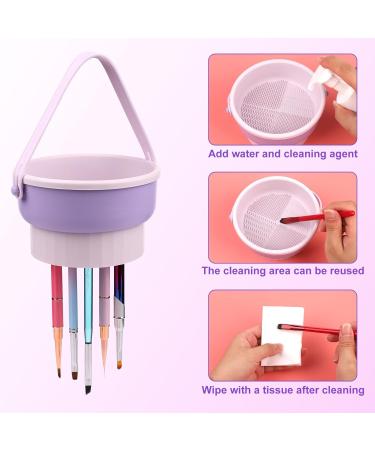 Add water and cleaning agent

The cleaning area can be reused

Wipe with a tissue after cleaning