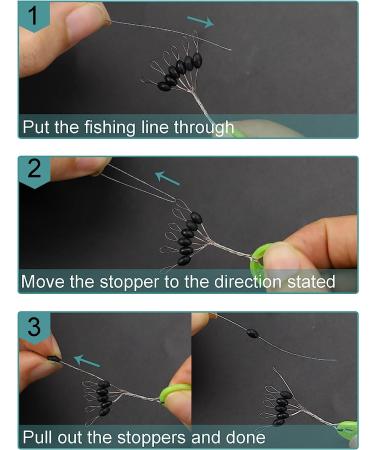 1

Put the fishing line through

2

Move the stopper to the direction stated

3

Pull out the stoppers and done