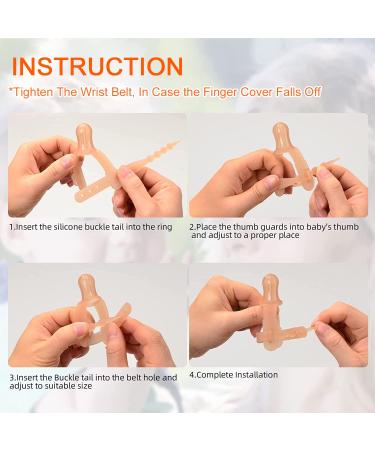 INSTRUCTION

*Tighten The Wrist Belt, In Case the Finger Cover Falls Off

1.Insert the silicone buckle tail into the ring

2.Place the thumb guards into baby's thumb and adjust to a proper place

3.Insert the Buckle tail into the belt hole and adjust to suitable size

4.Complete Installation