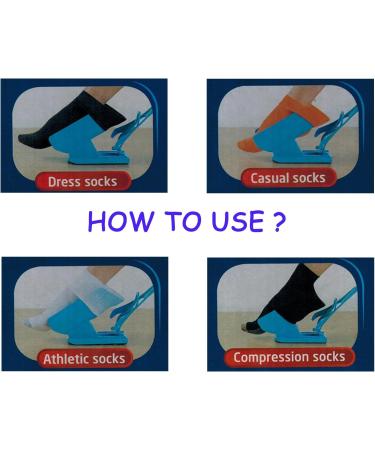 Dress socks

Casual socks

HOW TO USE ?

Athletic socks

Compression socks