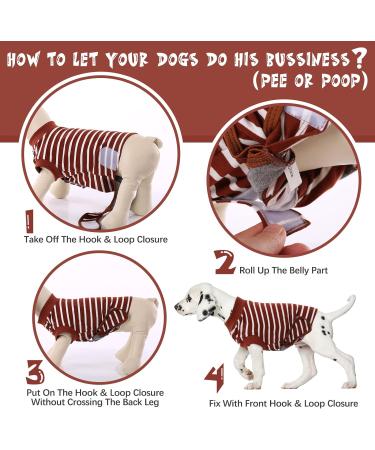 HOW TO LET YOUR DOGS DO HIS BUSSINESS?
(PEE OR POOP)

1
Take Off The Hook & Loop Closure

2 Roll Up The Belly Part

3
Put On The Hook & Loop Closure Without Crossing The Back Leg

4
Fix With Front Hook & Loop Closure