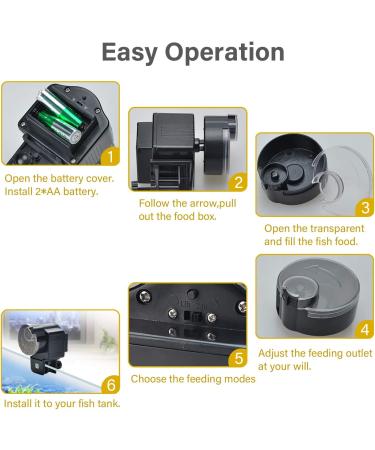 Easy Operation

1

Open the battery cover. Install 2*AA battery.

2

Follow the arrow,pull out the food box.

3

Open the transparent and fill the fish food.

4

Adjust the feeding outlet at your will.

5

Choose the feeding modes

6

Install it to your fish tank.