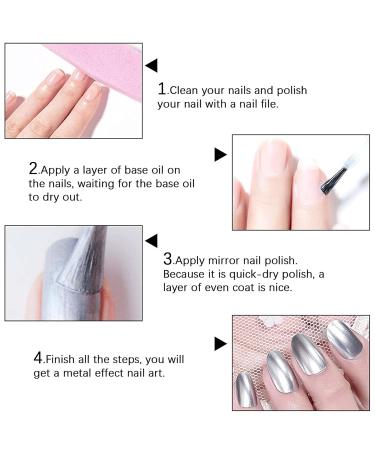 1.Clean your nails and polish your nail with a nail file.

2.Apply a layer of base oil on the nails, waiting for the base oil to dry out.

3.Apply mirror nail polish. Because it is quick-dry polish, a layer of even coat is nice.

4.Finish all the steps, you will get a metal effect nail art.