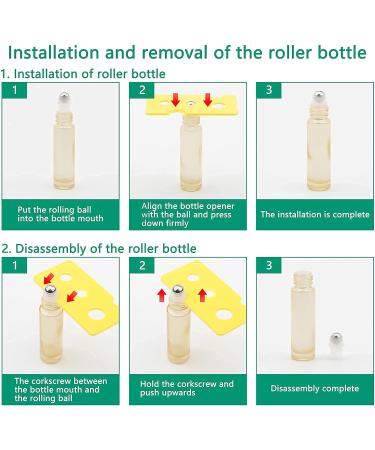 Installation and removal of the roller bottle

1. Installation of roller bottle

1

Put the rolling ball into the bottle mouth

2

Align the bottle opener with the ball and press down firmly

3

The installation is complete

2. Disassembly of the roller bottle

1

The corkscrew between the bottle mouth and the rolling ball

2

Hold the corkscrew and push upwards

3

Disassembly complete