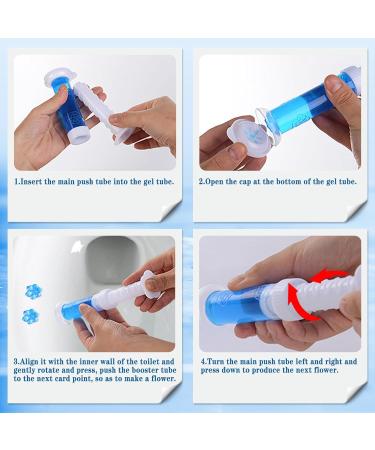 1.Insert the main push tube into the gel tube.

2.Open the cap at the bottom of the gel tube.

3.Align it with the inner wall of the toilet and gently rotate and press, push the booster tube to the next card point, so as to make a flower.

4.Turn the main push tube left and right and press down to produce the next flower.