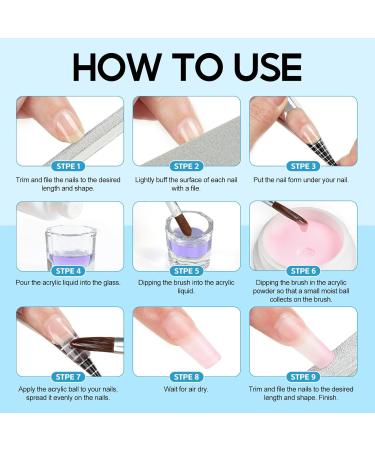 HOW TO USE

STPE 1
Trim and file the nails to the desired length and shape.

STPE 2
Lightly buff the surface of each nail with a file.

STPE 3
Put the nail form under your nail.

STPE 4
Pour the acrylic liquid into the glass.

STPE 5
Dipping the brush into the acrylic liquid.

STPE 6
Dipping the brush in the acrylic powder so that a small moist ball collects on the brush.

STPE 7
Apply the acrylic ball to your nails. spread it evenly on the nails.

STPE 8
Wait for air dry.

STPE 9
Trim and file the nails to the desired length and shape. Finish.