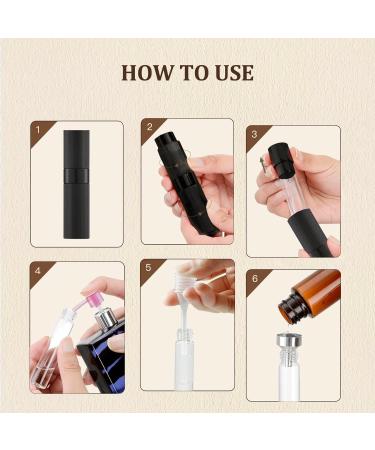 HOW TO USE

1

2

3

4

5

6