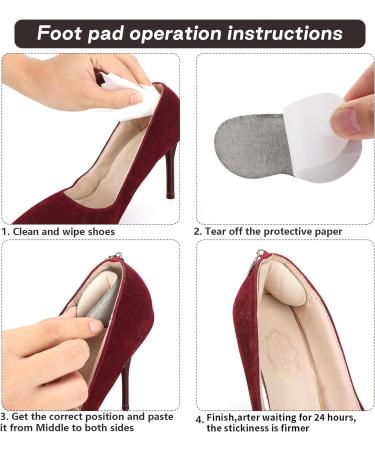 Foot pad operation instructions

1. Clean and wipe shoes

2. Tear off the protective paper

3. Get the correct position and paste it from Middle to both sides

4. Finish,arter waiting for 24 hours, the stickiness is firmer