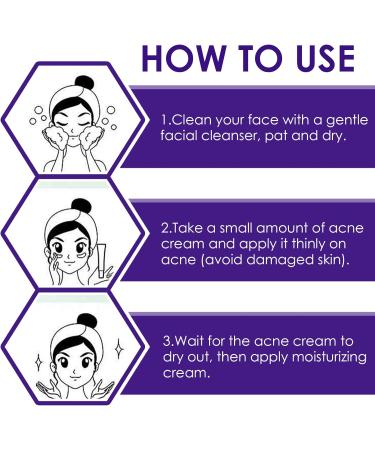 HOW TO USE

1.Clean your face with a gentle facial cleanser, pat and dry.

2.Take a small amount of acne cream and apply it thinly on acne (avoid damaged skin).

3.Wait for the acne cream to dry out, then apply moisturizing cream.