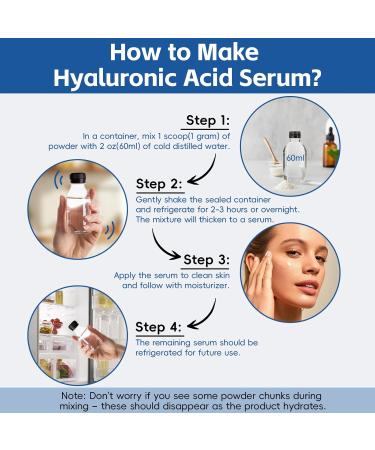 How to Make Hyaluronic Acid Serum?

Step 1:

In a container, mix 1 scoop(1 gram) of powder with 2 oz(60ml) of cold distilled water.

60ml

Step 2:

Gently shake the sealed container and refrigerate for 2-3 hours or overnight. The mixture will thicken to a serum.

Step 3:

Apply the serum to clean skin and follow with moisturizer.

Step 4:

The remaining serum should be refrigerated for future use.

Note: Don't worry if you see some powder chunks during mixing – these should disappear as the product hydrates.