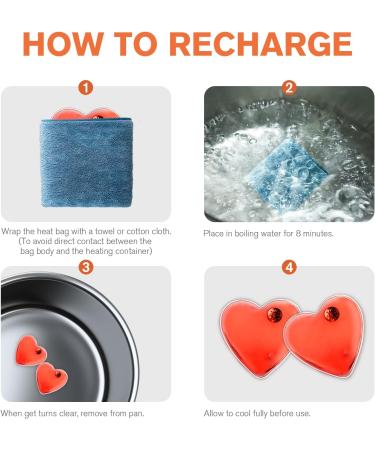 HOW TO RECHARGE

1

Wrap the heat bag with a towel or cotton cloth. (To avoid direct contact between the bag body and the heating container)

2

Place in boiling water for 8 minutes.

3

When get turns clear, remove from pan.

4

Allow to cool fully before use.