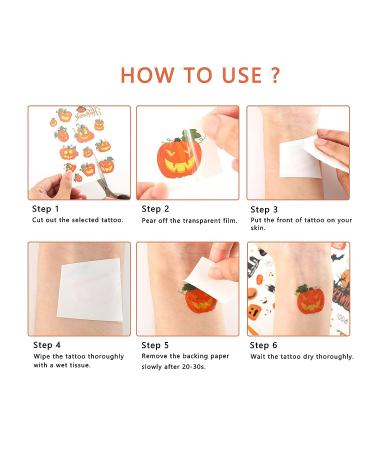 HOW TO USE ?

Step 1
Cut out the selected tattoo.

Step 2
Pear off the transparent film.

Step 3
Put the front of tattoo on your skin.

Step 4
Wipe the tattoo thoroughly with a wet tissue.

Step 5
Remove the backing paper slowly after 20-30s.

Step 6
Wait the tattoo dry thoroughly.