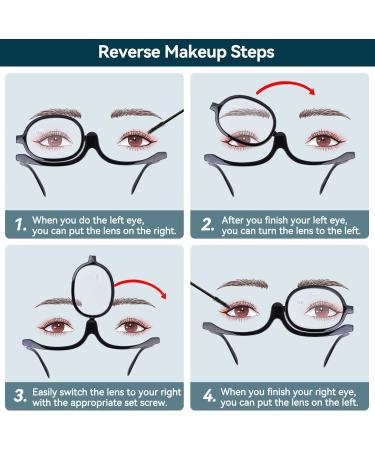 Reverse Makeup Steps

1. When you do the left eye, you can put the lens on the right.

2. After you finish your left eye, you can turn the lens to the left.

3. Easily switch the lens to your right with the appropriate set screw.

4. When you finish your right eye, you can put the lens on the left.