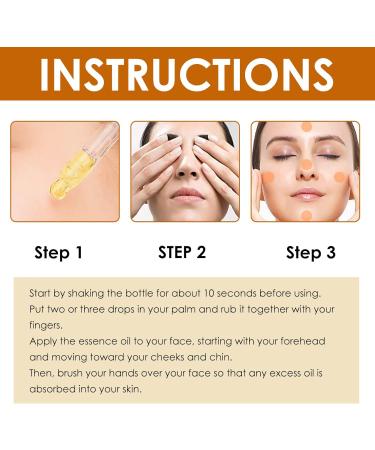 INSTRUCTIONS

Step 1

STEP 2

Step 3

Start by shaking the bottle for about 10 seconds before using.
Put two or three drops in your palm and rub it together with your fingers.
Apply the essence oil to your face, starting with your forehead and moving toward your cheeks and chin.
Then, brush your hands over your face so that any excess oil is absorbed into your skin.