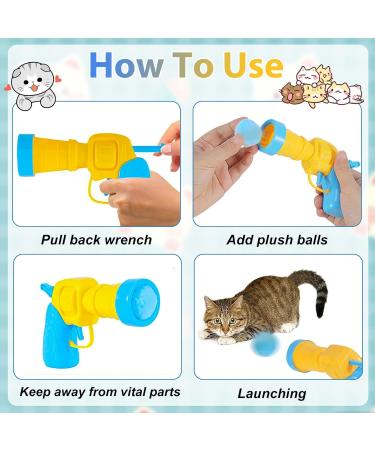 How To Use

Pull back wrench

Add plush balls

Keep away from vital parts

Launching