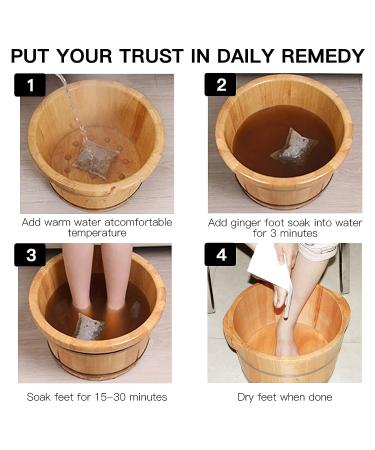 PUT YOUR TRUST IN DAILY REMEDY

1

Add warm water atcomfortable temperature

2

Add ginger foot soak into water for 3 minutes

3

Soak feet for 15-30 minutes

4

Dry feet when done