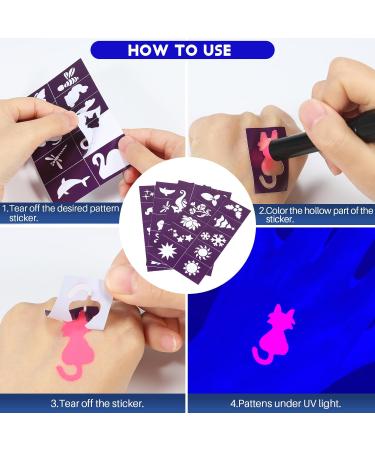 HOW TO USE

1.Tear off the desired pattern sticker.

2.Color the hollow part of the sticker.

3.Tear off the sticker.

4.Pattens under UV light.